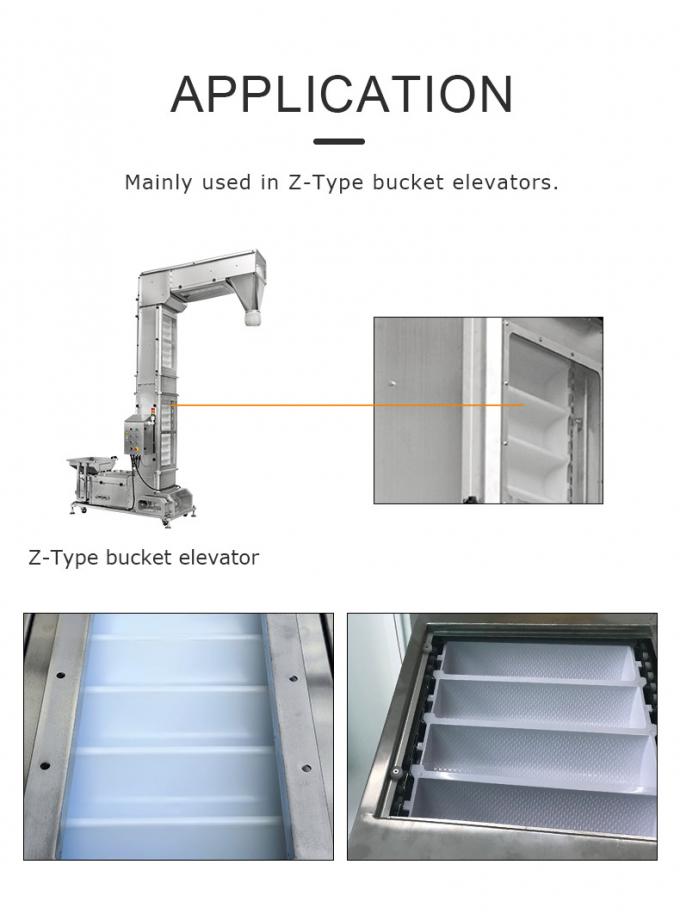 APPLICATION

Mainly used in Z-Type bucket elevators.

Z-Type bucket elevator